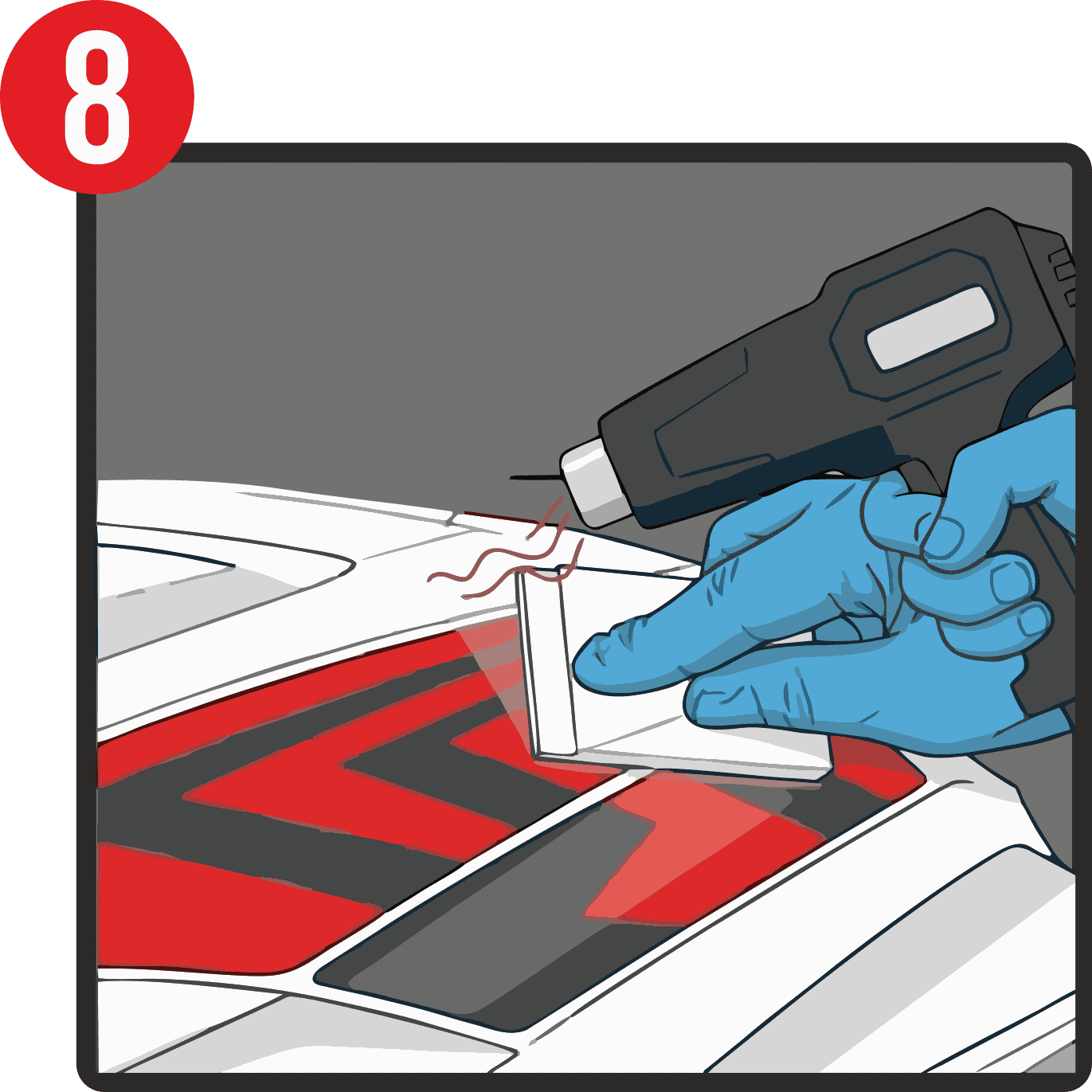 8